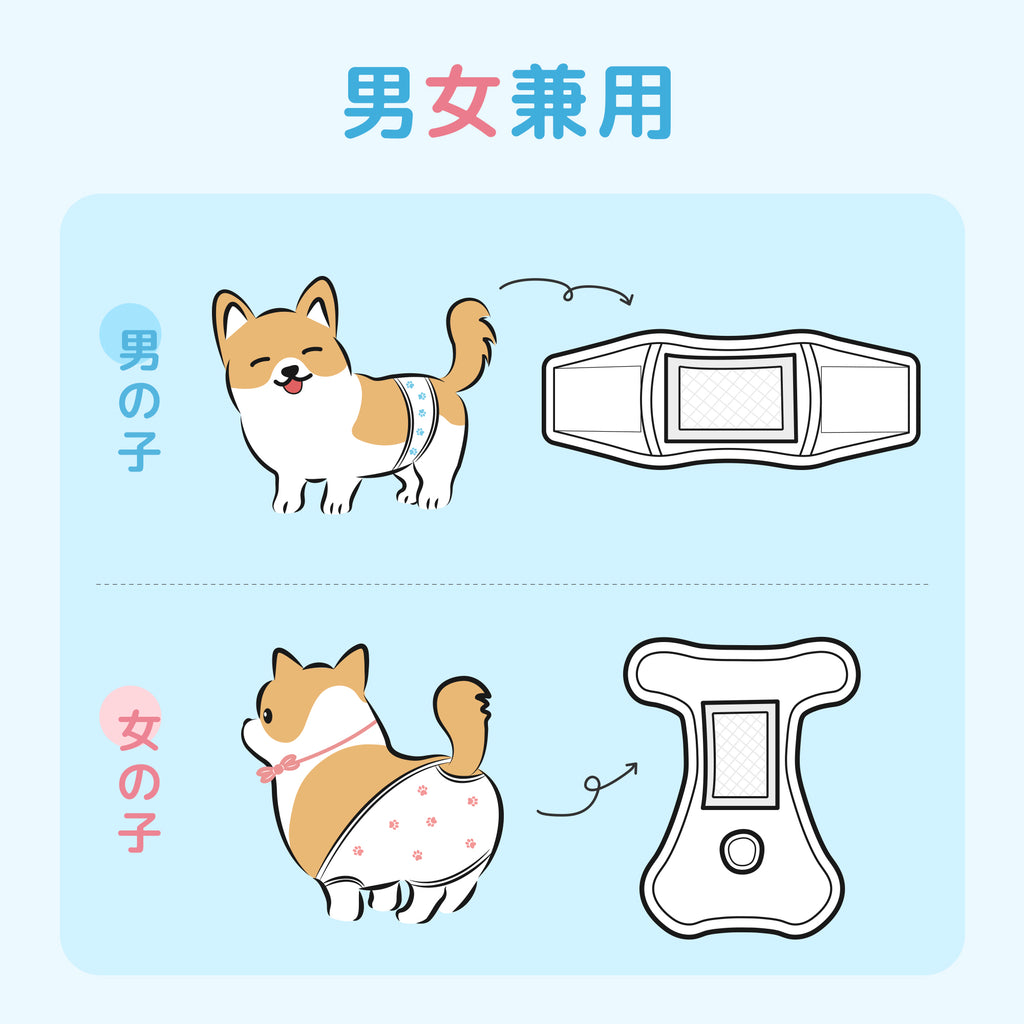 男女兼用

男の子

女の子